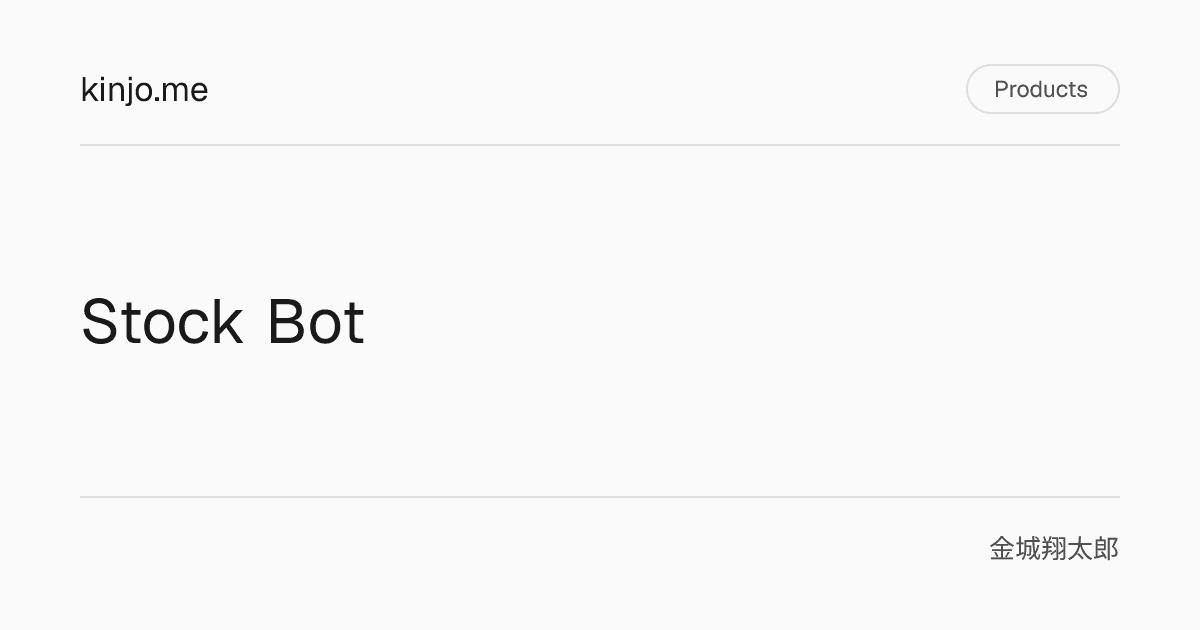 kinjo.me

Products

Stock Bot

金城翔太郎